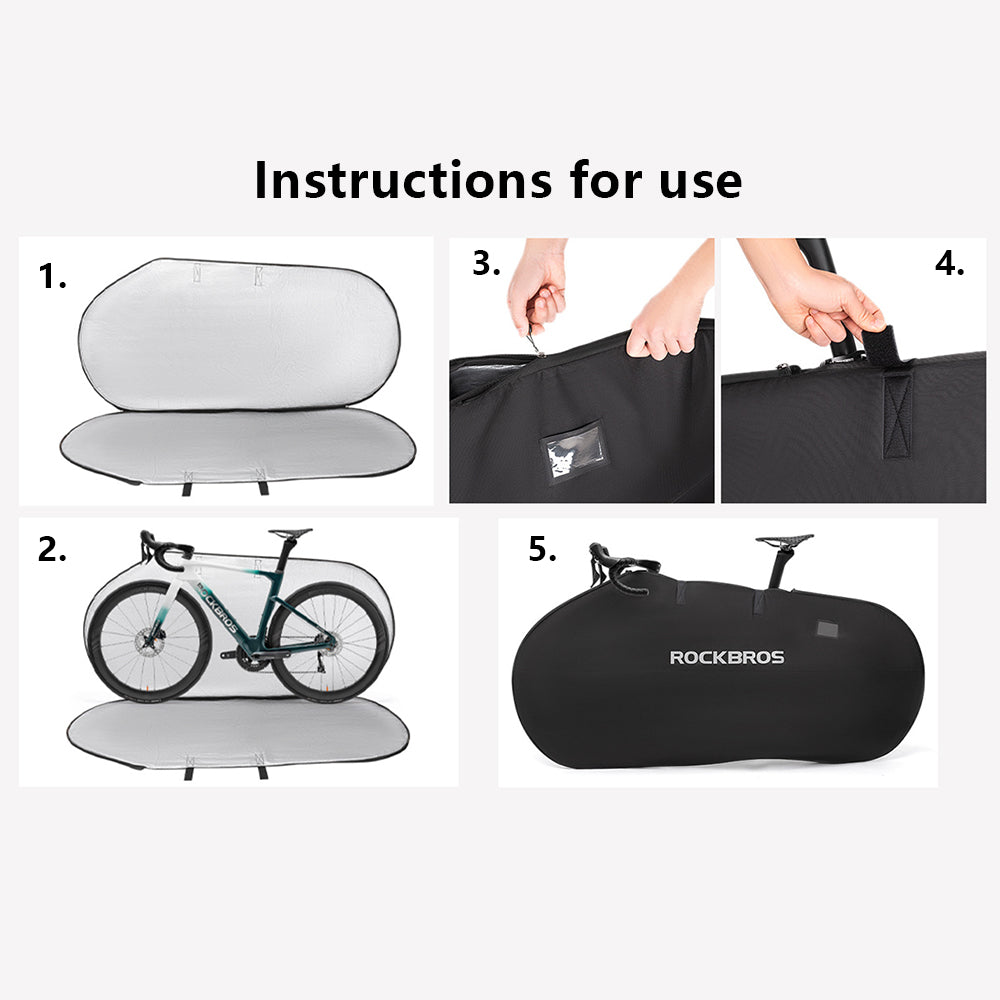 Instructions for use

1.

3.

4.

2.

ROCKBROS

5.

ROCKBROS